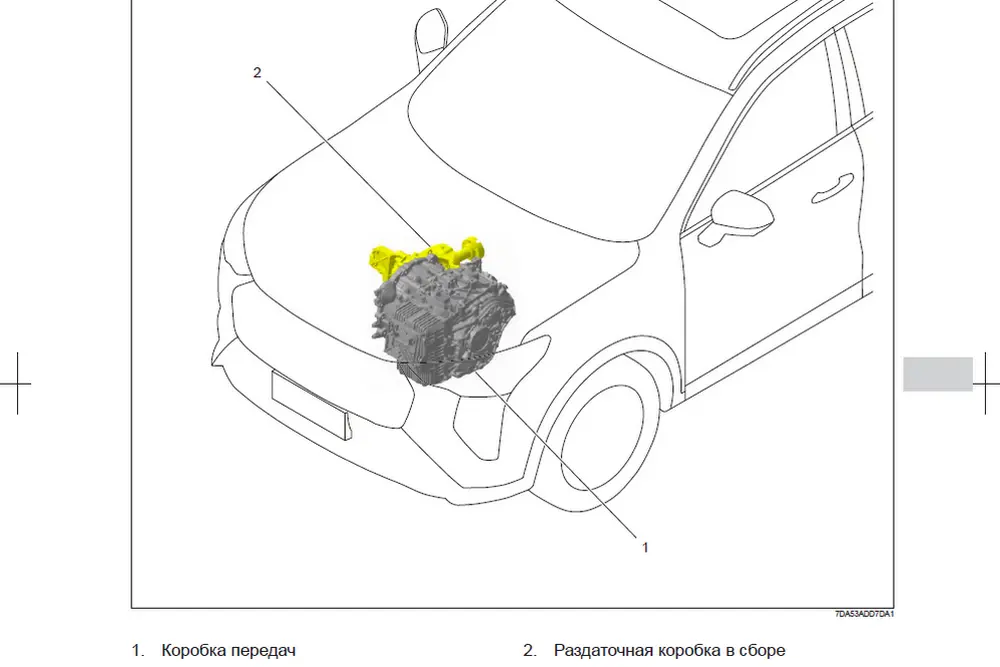 2

1

7DA53ADD7DA1

1. Коробка передач

2. Раздаточная коробка в сборе