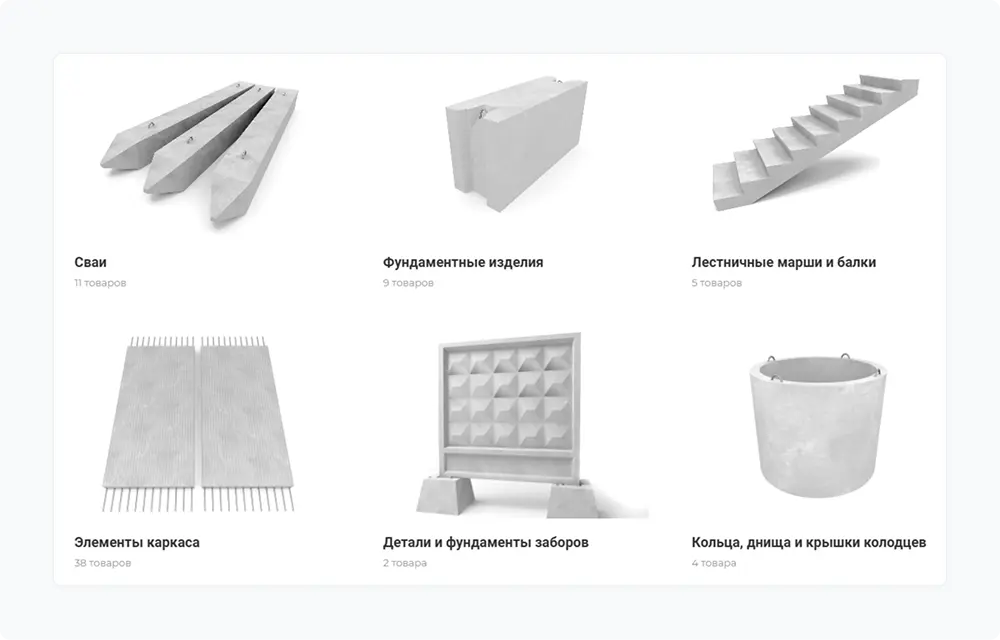 Сваи
11 товаров

Фундаментные изделия
9 товаров

Лестничные марши и балки
5 товаров

Элементы каркаса
38 товаров

Детали и фундаменты заборов
2 товара

Кольца, днища и крышки колодцев
4 товара